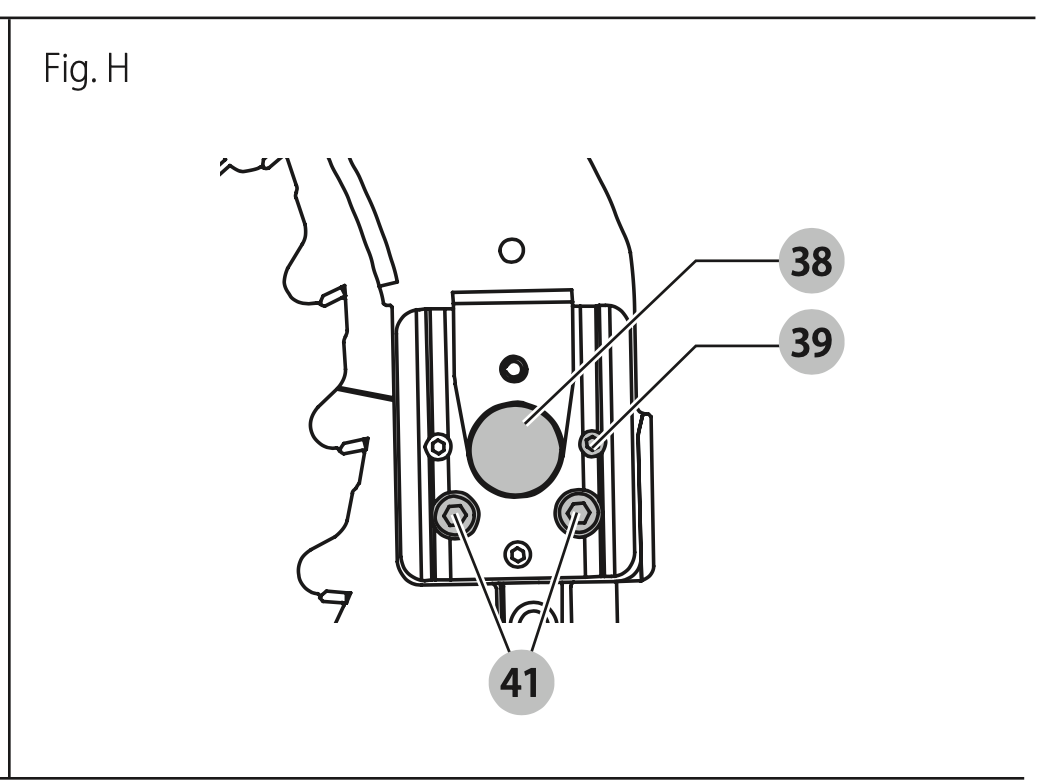 Fig. H

38

39

41