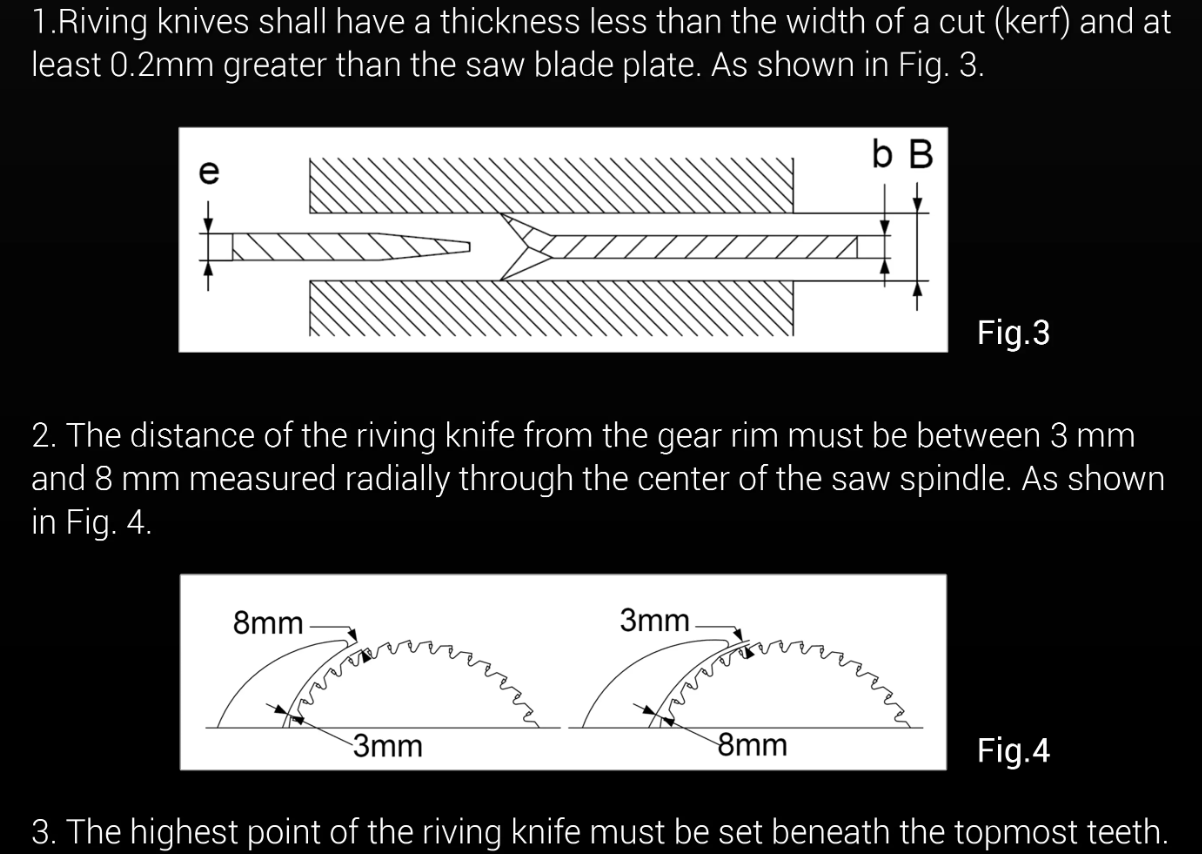 1.Riving knives shall have a thickness less than the width of a cut (kerf) and at least 0.2mm greater than the saw blade plate. As shown in Fig. 3.

e

b B

Fig.3

2. The distance of the riving knife from the gear rim must be between 3 mm and 8 mm measured radially through the center of the saw spindle. As shown in Fig. 4.

8mm

3mm

3mm

8mm

Fig.4

3. The highest point of the riving knife must be set beneath the topmost teeth.